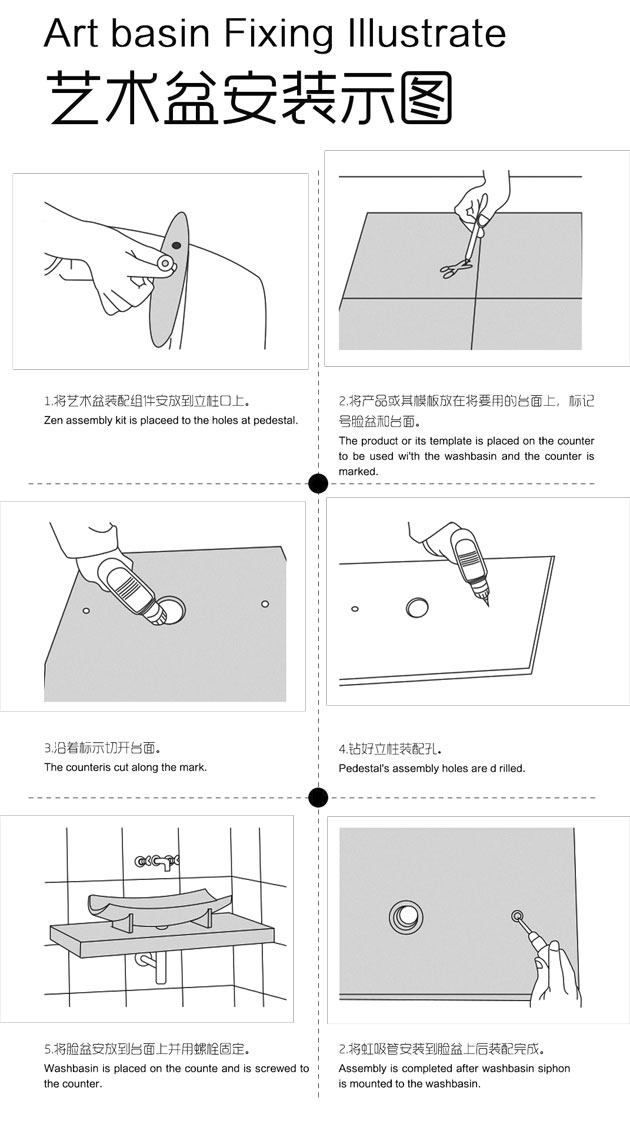 Art basin Fixing Illustrate
艺术盆安装示图

1.将艺术盆装配组件安放到立柱口上。
Zen assembly kit is placeed to the holes at pedestal.

2.将产品或其模板放在将要用的台面上，标记号脸盆和台面。
The product or its template is placed on the counter to be used wi'th the washbasin and the counter is marked.

3.沿着标示切开台面。
The counteris cut along the mark.

4.钻好立柱装配孔。
Pedestal's assembly holes are d rilled.

5.将脸盆安放到台面上并用螺栓固定。
Washbasin is placed on the counte and is screwed to the counter.

2.将虹吸管安装到脸盆上后装配完成。
Assembly is completed after washbasin siphon is mounted to the washbasin.