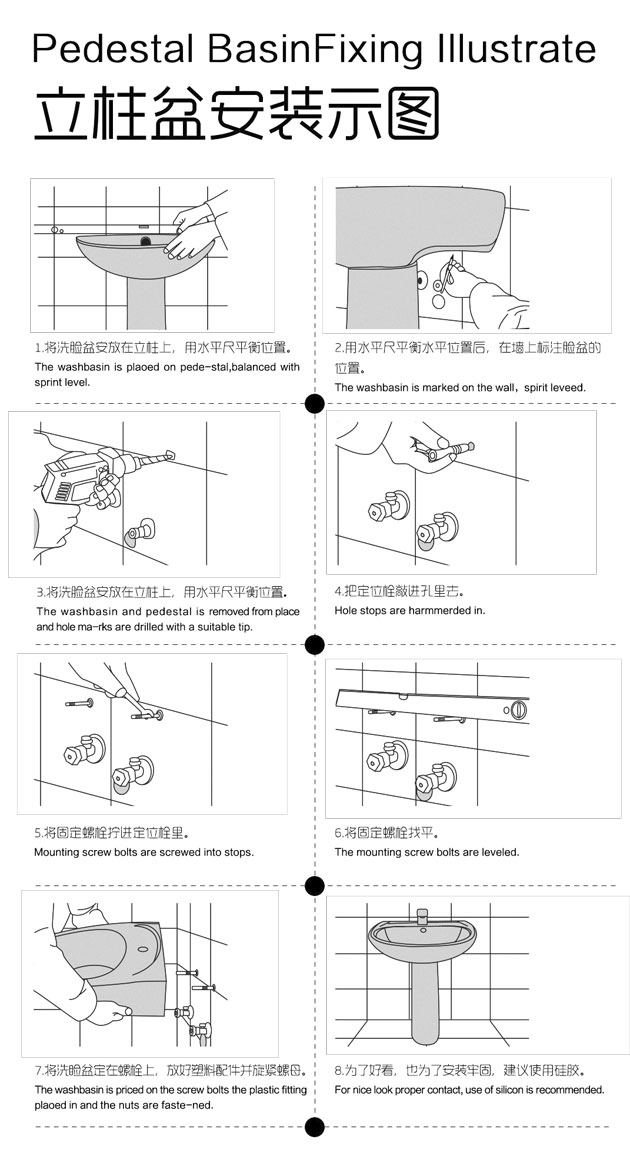 Pedestal BasinFixing Illustrate
立柱盆安装示图

1.将洗脸盆安放在立柱上，用水平尺平衡位置。
The washbasin is plaoed on pede-stal,balanced with sprint level.

2.用水平尺平衡水平位置后，在墙上标注脸盆的位置。
The washbasin is marked on the wall，spirit leveed.

3.将洗脸盆安放在立柱上，用水平尺平衡位置。
The washbasin and pedestal is removed from place and hole ma-rks are drilled with a suitable tip.

4.把定位栓敲进孔里去。
Hole stops are hammerded in.

5.将固定螺栓拧进定位栓里。
Mounting screw bolts are screwed into stops.

6.将固定螺栓找平。
The mounting screw bolts are leveled.

7.将洗脸盆定在螺栓上，放好塑料配件并旋紧螺母。
The washbasin is priced on the screw bolts the plastic fitting plaoed in and the nuts are faste-ned.

8.为了好看，也为了安装牢固，建议使用硅胶。
For nice look proper contact, use of silicon is recommended.